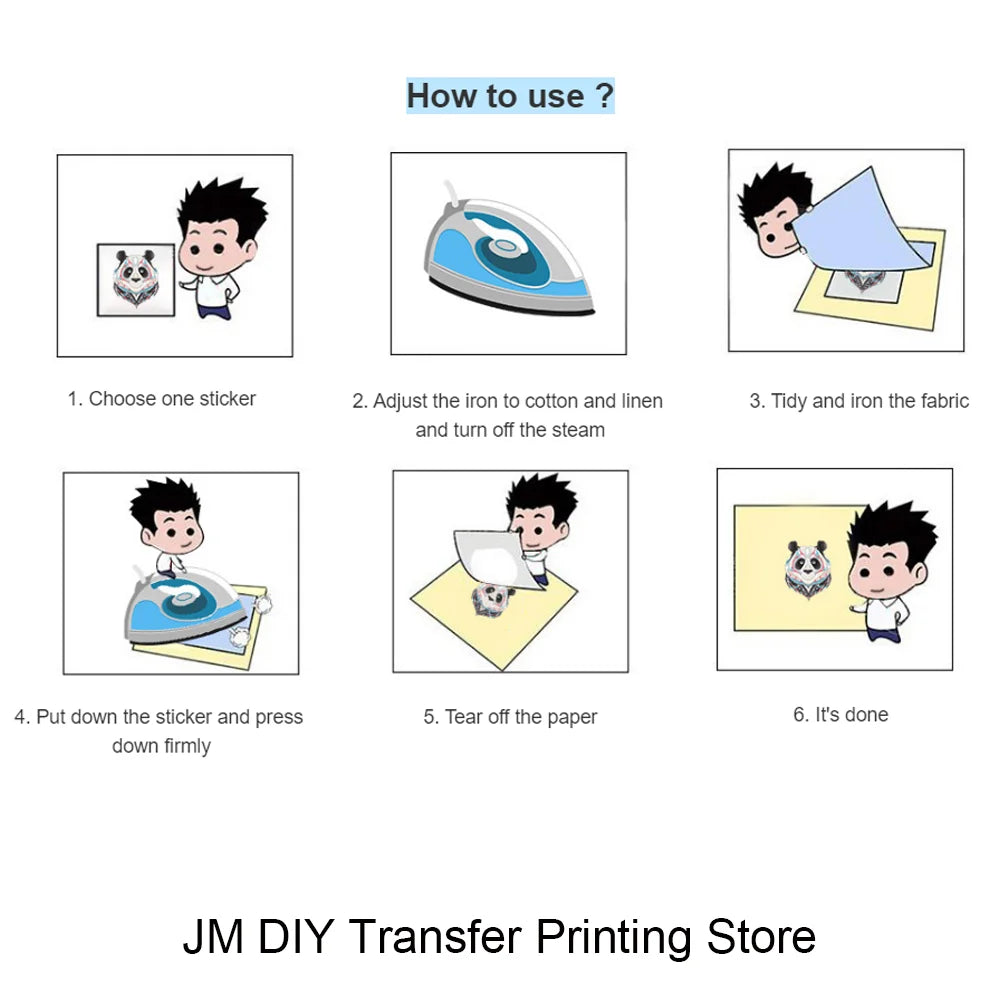 How to use ?

1. Choose one sticker

2. Adjust the iron to cotton and linen and turn off the steam

3. Tidy and iron the fabric

4. Put down the sticker and press down firmly

5. Tear off the paper

6. It's done

JM DIY Transfer Printing Store